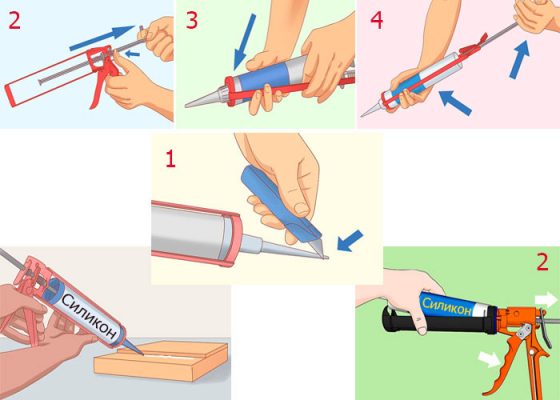 2

3

4

1

Силикон

2

Силикон